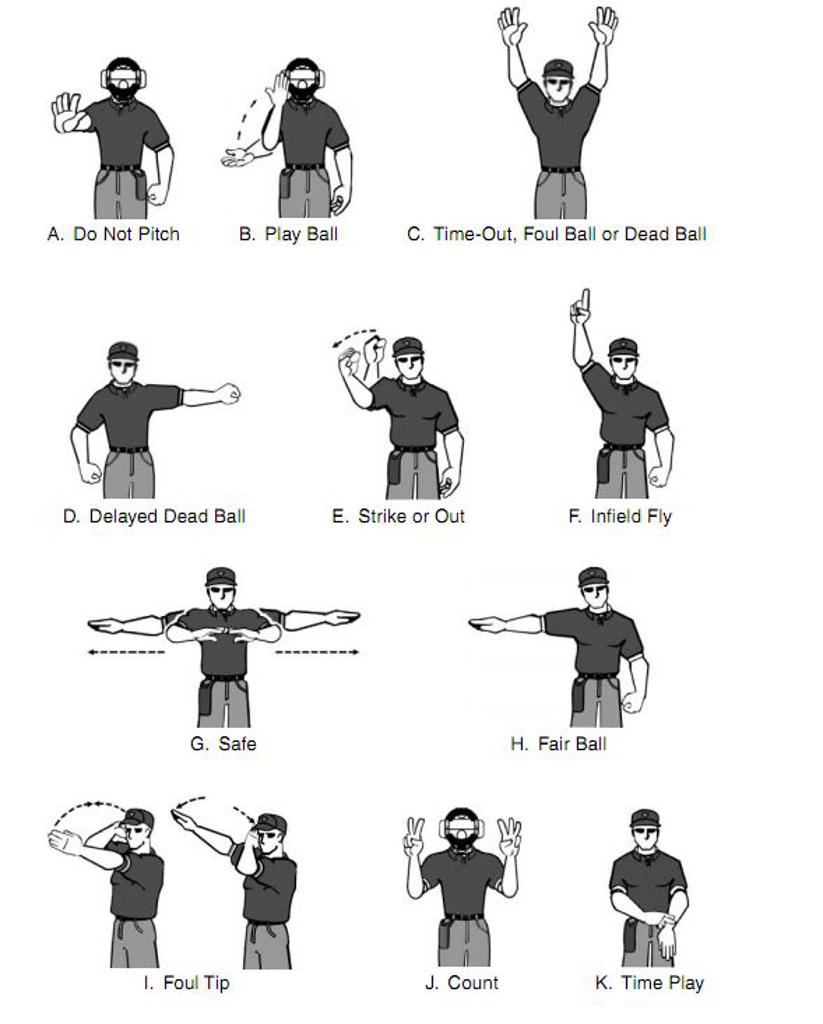 A. Do Not Pitch
B. Play Ball
C. Time-Out, Foul Ball or Dead Ball

D. Delayed Dead Ball
E. Strike or Out
F. Infield Fly

G. Safe
H. Fair Ball

I. Foul Tip
J. Count
K. Time Play