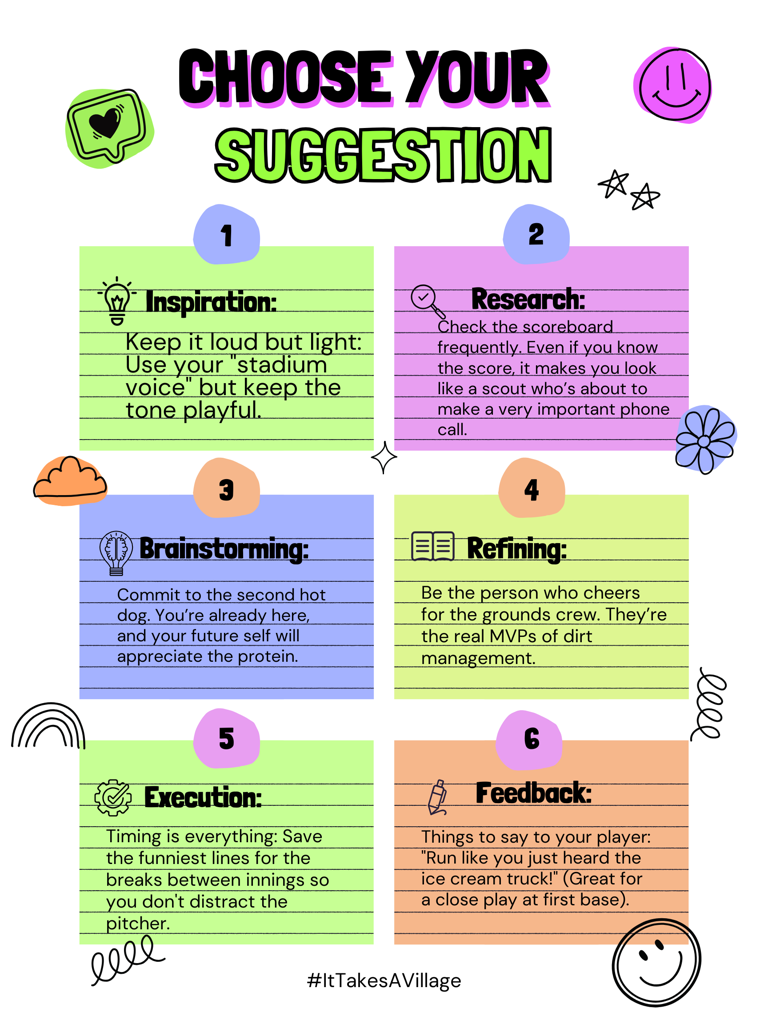 CHOOSE YOUR SUGGESTION

1

Inspiration:

Keep it loud but light: Use your "stadium voice" but keep the tone playful.

2

Research:

Check the scoreboard frequently. Even if you know the score, it makes you look like a scout who's about to make a very important phone call.

3

Brainstorming:

Commit to the second hot dog. You're already here, and your future self will appreciate the protein.

4

Refining:

Be the person who cheers for the grounds crew. They're the real MVPs of dirt management.

5

Execution:

Timing is everything: Save the funniest lines for the breaks between innings so you don't distract the pitcher.

6

Feedback:

Things to say to your player: "Run like you just heard the ice cream truck!" (Great for a close play at first base).

#ItTakesAVillage