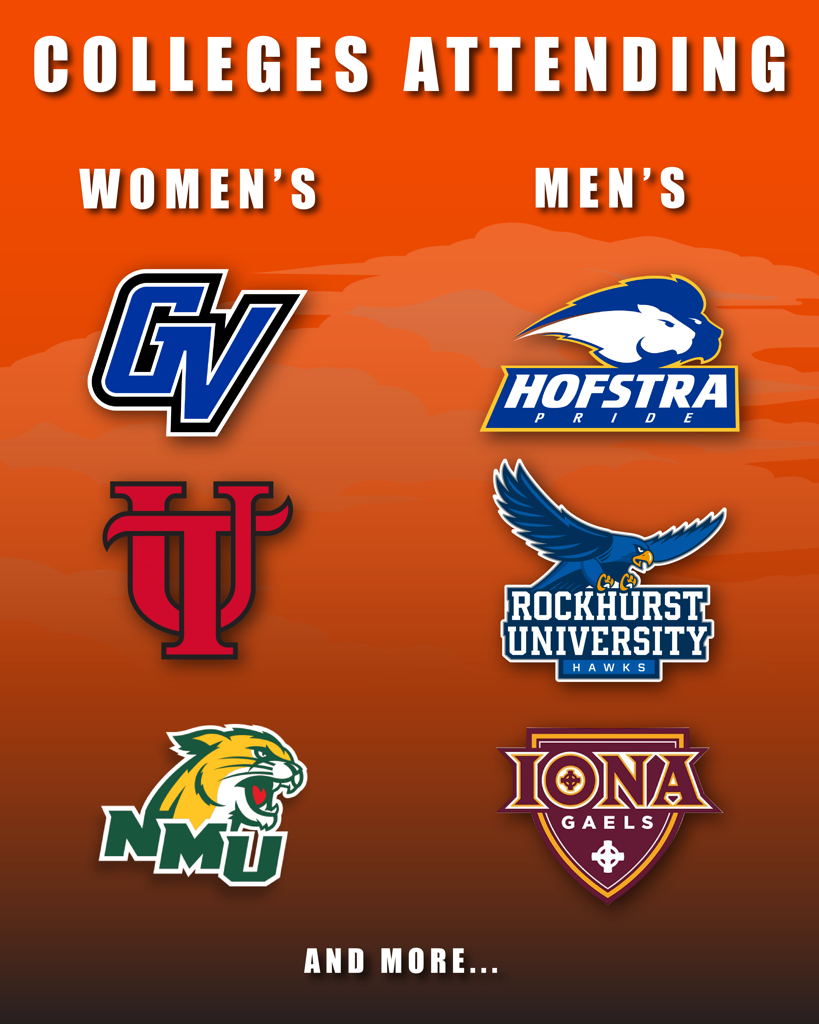 COLLEGES ATTENDING

WOMEN'S

GV

UT

NMU

MEN'S

HOFSTRA
PRIDE

ROCKHURST
UNIVERSITY
HAWKS

IONA
GAELS

AND MORE...